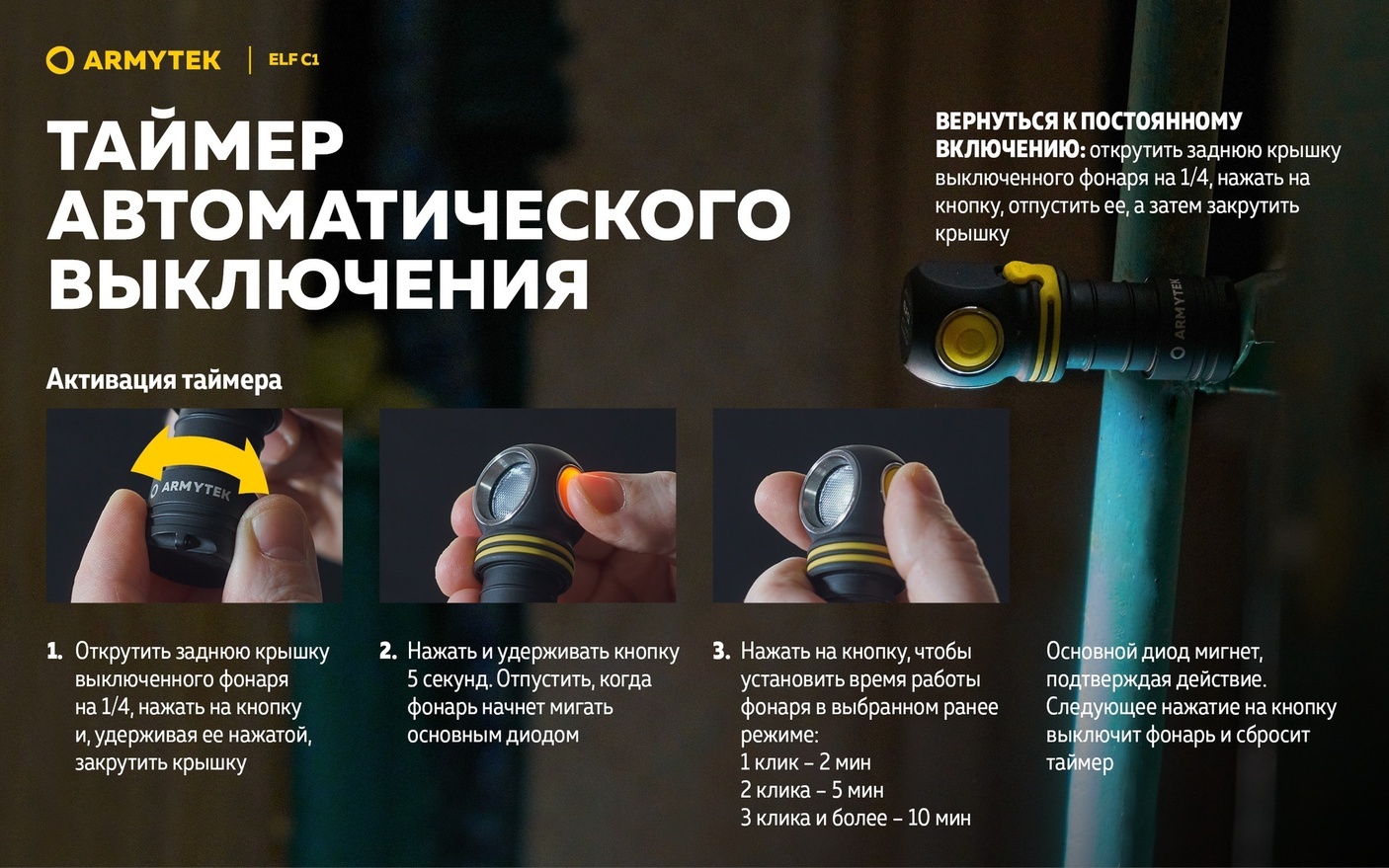 ARMYTEK | ELF C1

ТАЙМЕР АВТОМАТИЧЕСКОГО ВЫКЛЮЧЕНИЯ

ВЕРНУТЬСЯ К ПОСТОЯННОМУ ВКЛЮЧЕНИЮ: открутить заднюю крышку выключенного фонаря на 1/4, нажать на кнопку, отпустить ее, а затем закрутить крышку

ARMYTEK

Активация таймера

ARMYTEK

1. Открутить заднюю крышку выключенного фонаря на 1/4, нажать на кнопку и, удерживая ее нажатой, закрутить крышку

2. Нажать и удерживать кнопку 5 секунд. Отпустить, когда фонарь начнет мигать основным диодом

3. Нажать на кнопку, чтобы установить время работы фонаря в выбранном ранее режиме:
1 клик – 2 мин
2 клика – 5 мин
3 клика и более – 10 мин

Основной диод мигнет, подтверждая действие. Следующее нажатие на кнопку выключит фонарь и сбросит таймер